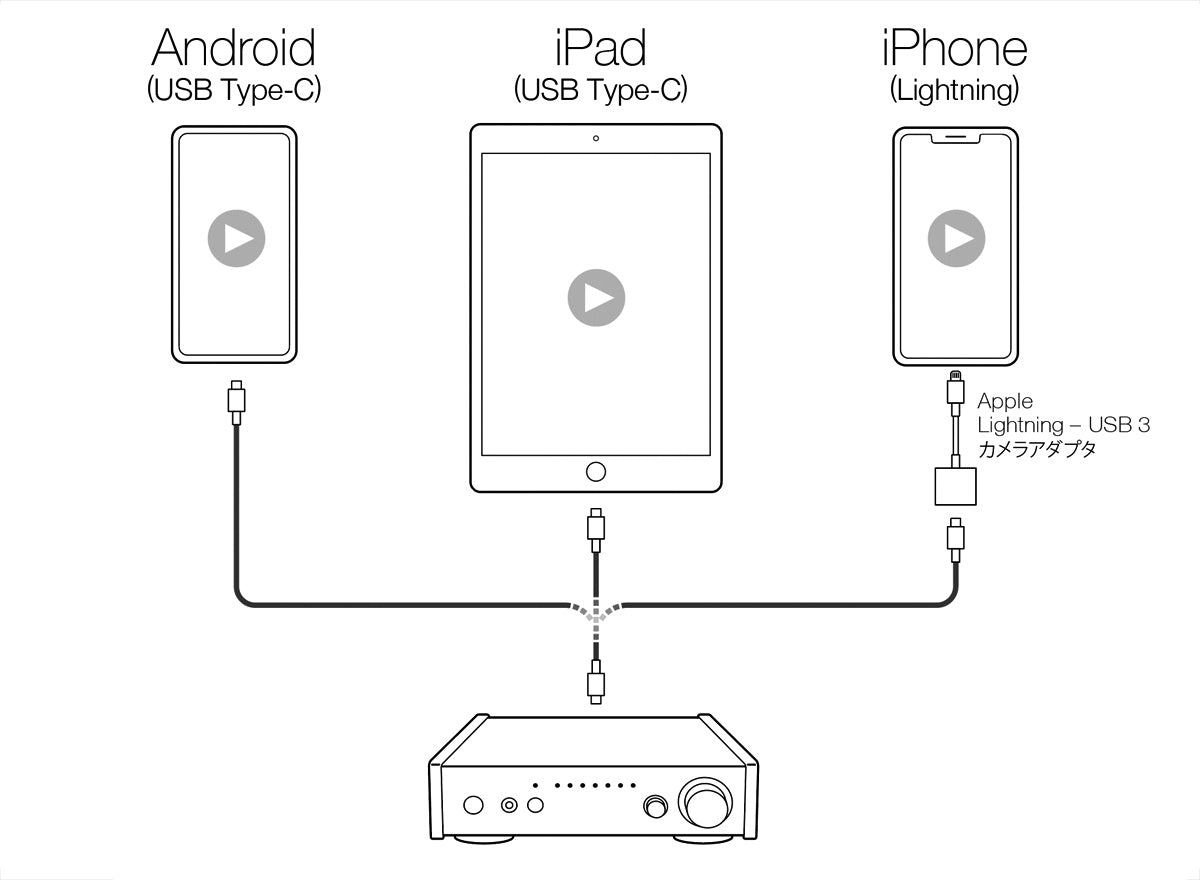 Android
(USB Type-C)

iPad
(USB Type-C)

iPhone
(Lightning)

Apple
Lightning – USB 3
カメラアダプタ